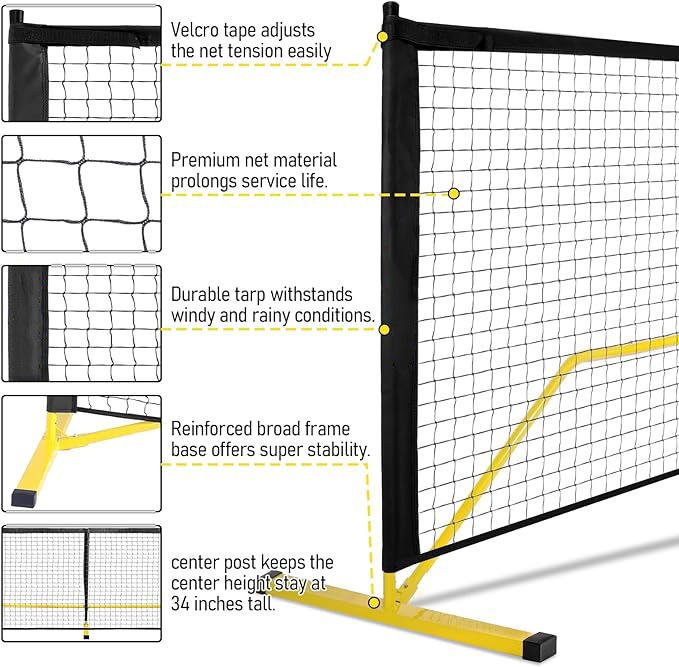 Velcro tape adjusts the net tension easily

Premium net material prolongs service life.

Durable tarp withstands windy and rainy conditions.

Reinforced broad frame base offers super stability.

center post keeps the center height stay at 34 inches tall.